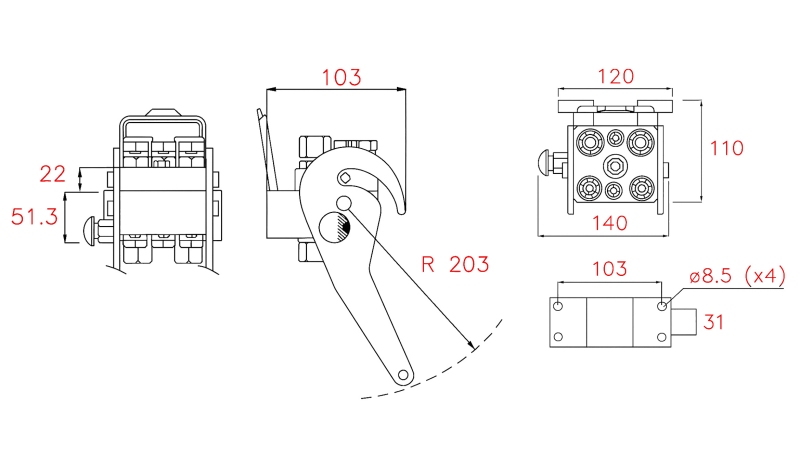 22
51.3
103
R 203
120
110
140
103
ø8.5 (x4)
31