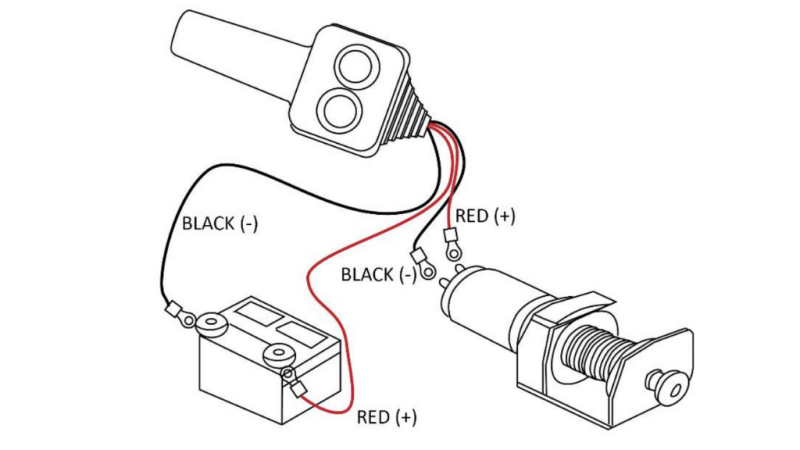 BLACK (-)

RED (+)

BLACK (-)

RED (+)